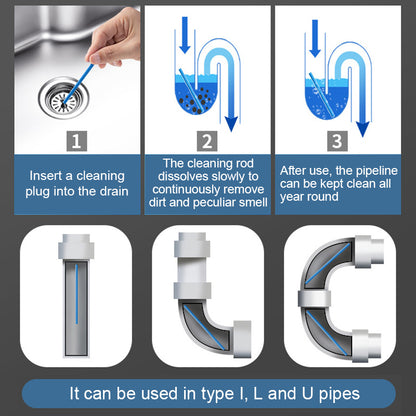 1

Insert a cleaning plug into the drain

2

The cleaning rod dissolves slowly to continuously remove dirt and peculiar smell

3

After use, the pipeline can be kept clean all year round

It can be used in type I, L and U pipes