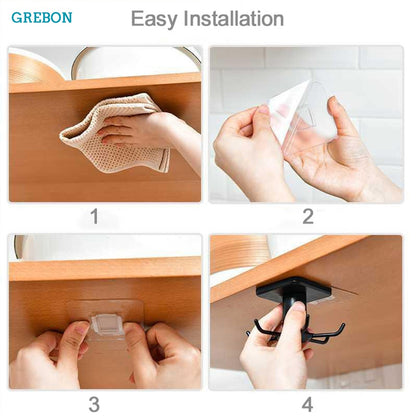 GREBON

Easy Installation

1

2

3

4