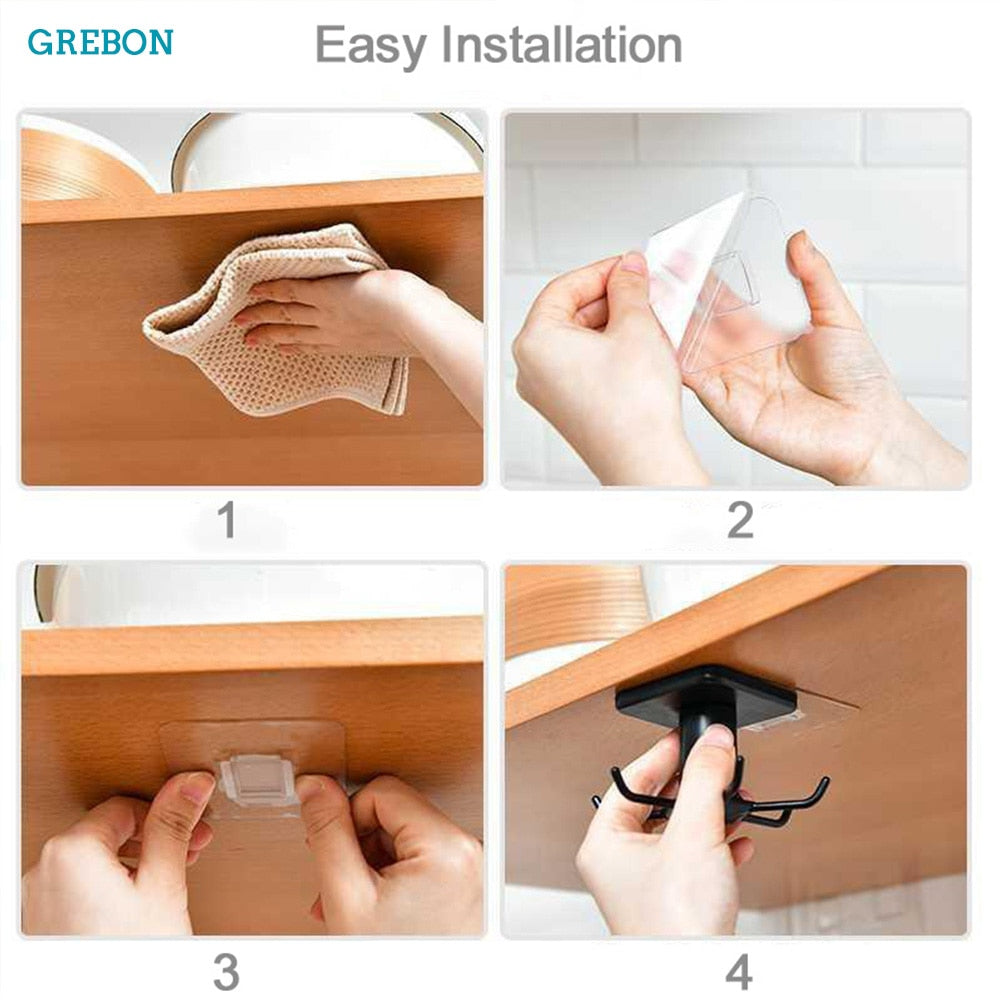 GREBON

Easy Installation

1

2

3

4