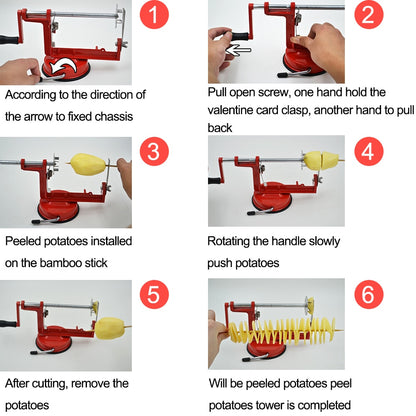 1

According to the direction of the arrow to fixed chassis

2

Pull open screw, one hand hold the valentine card clasp, another hand to pull back

3

Peeled potatoes installed on the bamboo stick

4

Rotating the handle slowly push potatoes

5

After cutting, remove the potatoes

6

Will be peeled potatoes peel potatoes tower is completed