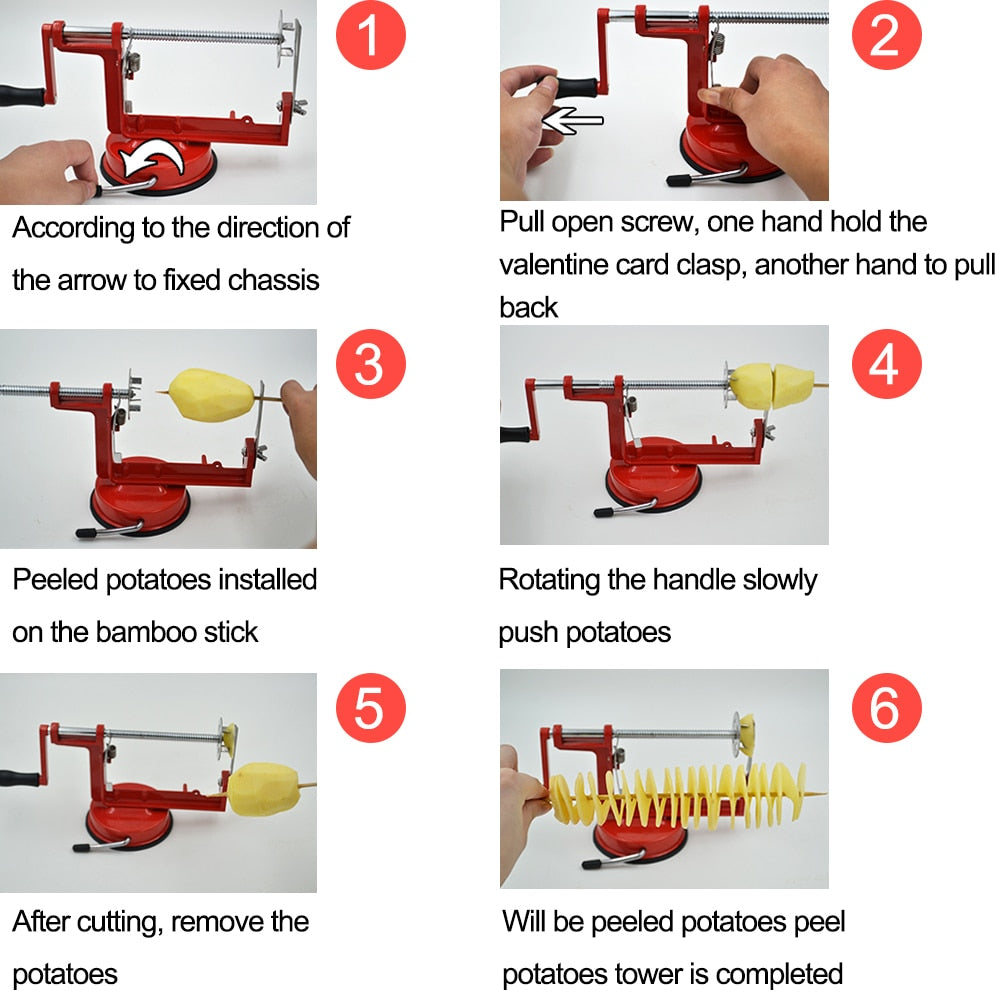 1

According to the direction of the arrow to fixed chassis

2

Pull open screw, one hand hold the valentine card clasp, another hand to pull back

3

Peeled potatoes installed on the bamboo stick

4

Rotating the handle slowly push potatoes

5

After cutting, remove the potatoes

6

Will be peeled potatoes peel potatoes tower is completed