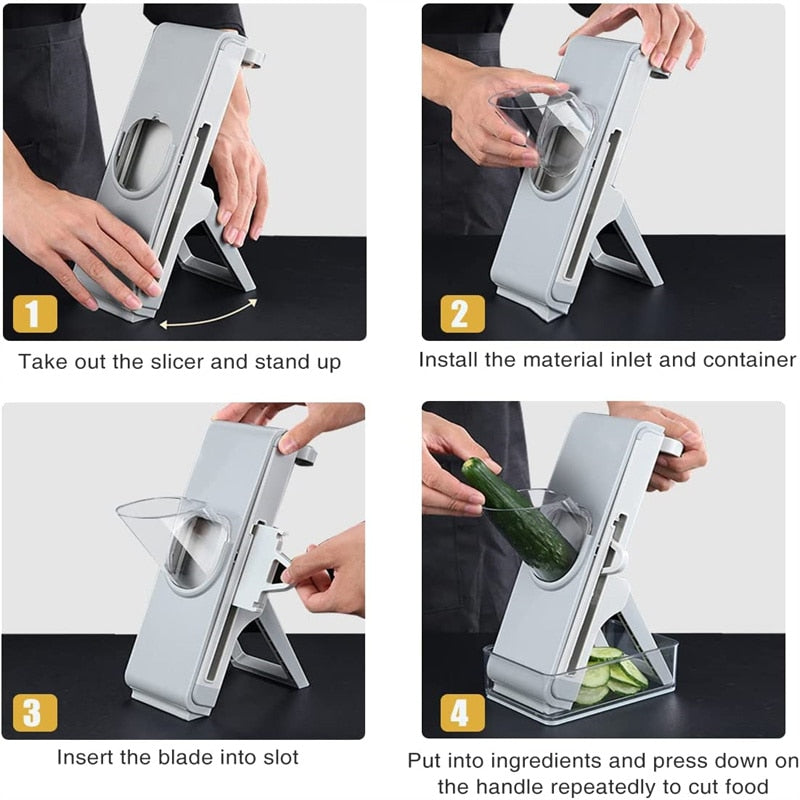 1
Take out the slicer and stand up

2
Install the material inlet and container

3
Insert the blade into slot

4
Put into ingredients and press down on the handle repeatedly to cut food