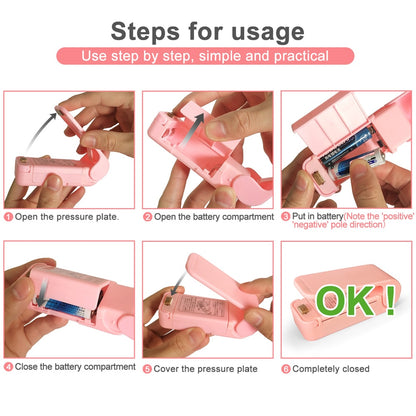 Steps for usage
Use step by step, simple and practical

1 Open the pressure plate.

2 Open the battery compartment

3 Put in battery(Note the 'positive' 'negative' pole direction)

4 Close the battery compartment

5 Cover the pressure plate

OK !

6 Completely closed