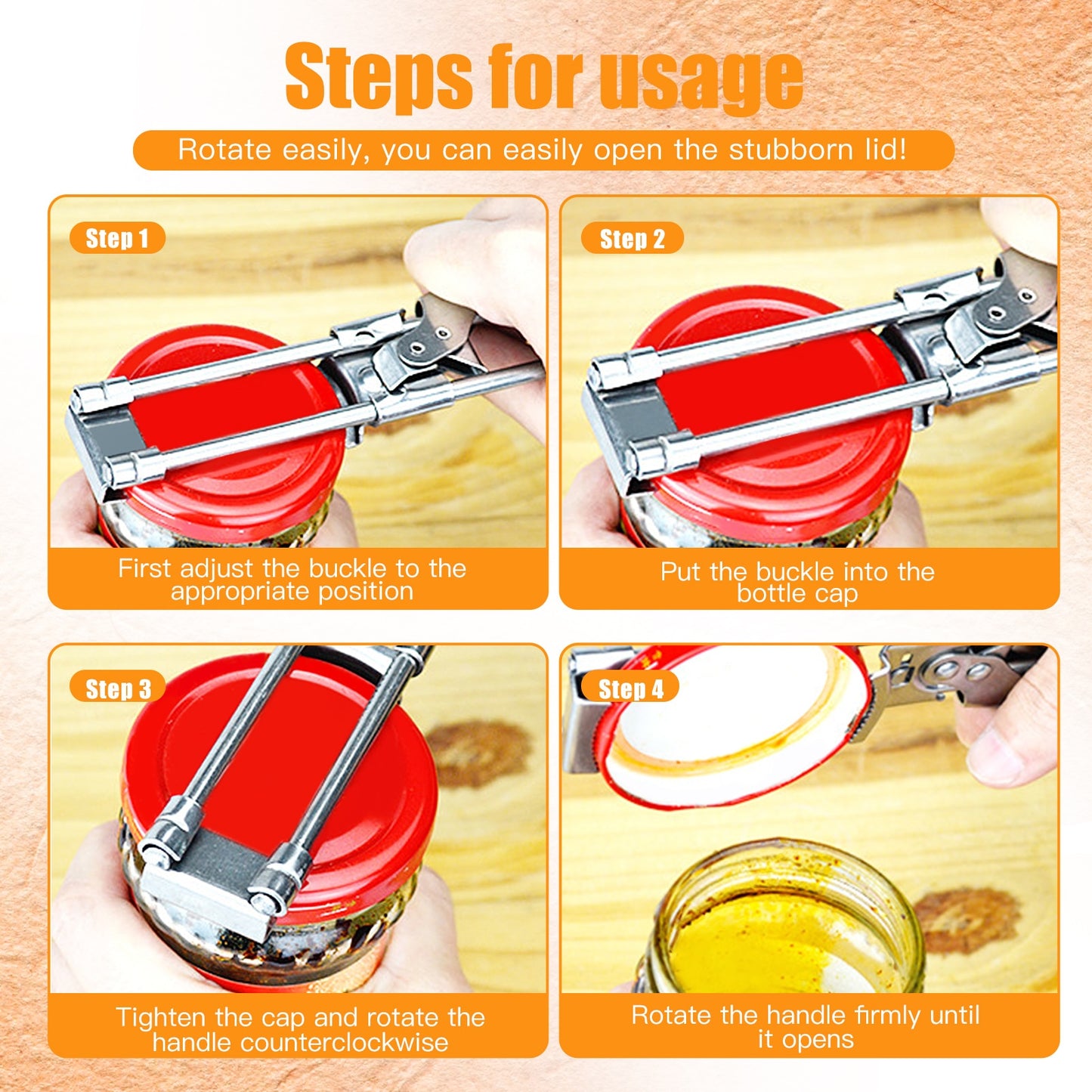 Steps for usage

Rotate easily, you can easily open the stubborn lid!

Step 1

First adjust the buckle to the appropriate position

Step 2

Put the buckle into the bottle cap

Step 3

Tighten the cap and rotate the handle counterclockwise

Step 4

Rotate the handle firmly until it opens